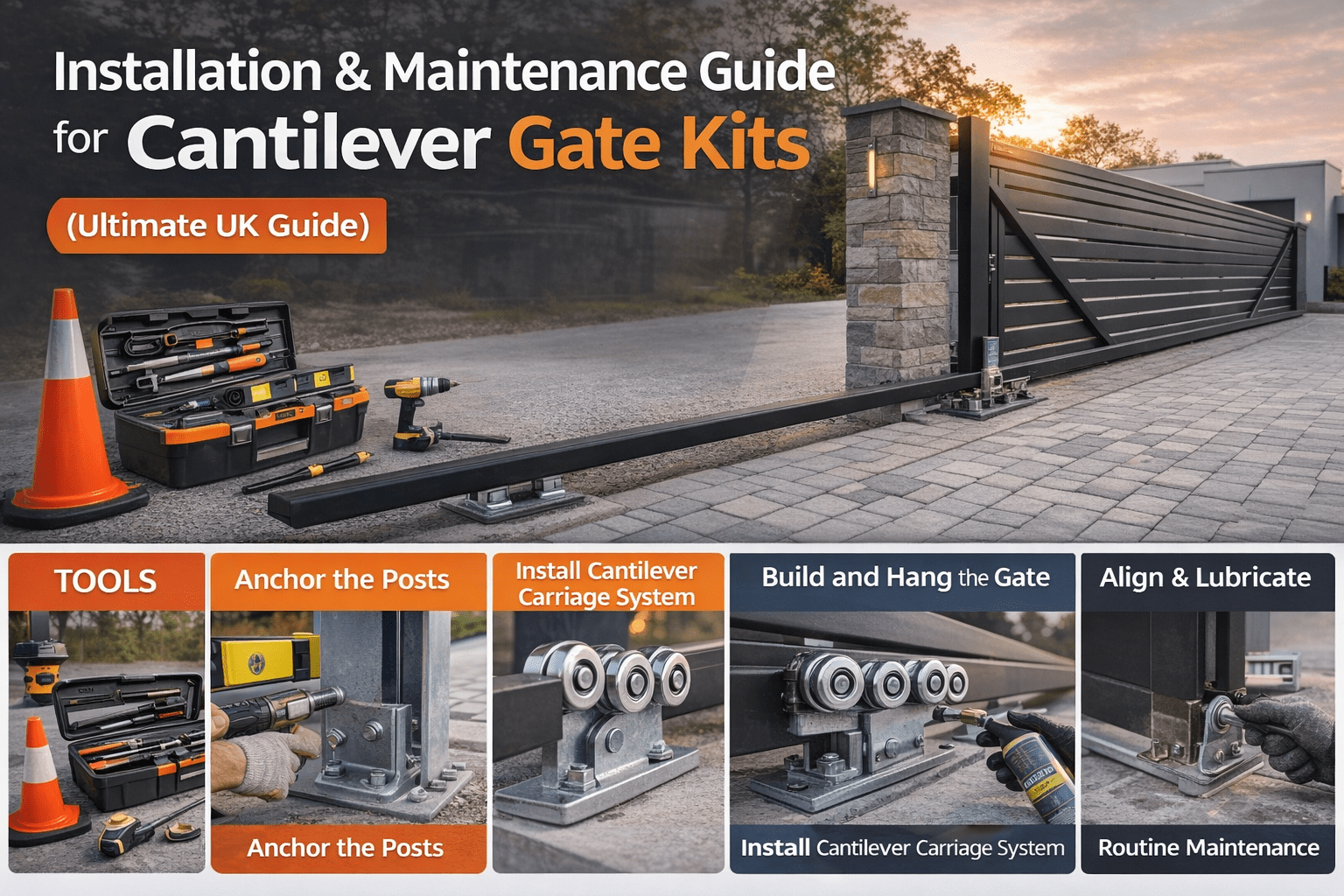 Installation & Maintenance Guide for Cantilever Gate Kits

(Ultimate UK Guide)

TOOLS

Anchor the Posts

Anchor the Posts

Install Cantilever Carriage System

Build and Hang the Gate

Install Cantilever Carriage System

Align & Lubricate

Routine Maintenance